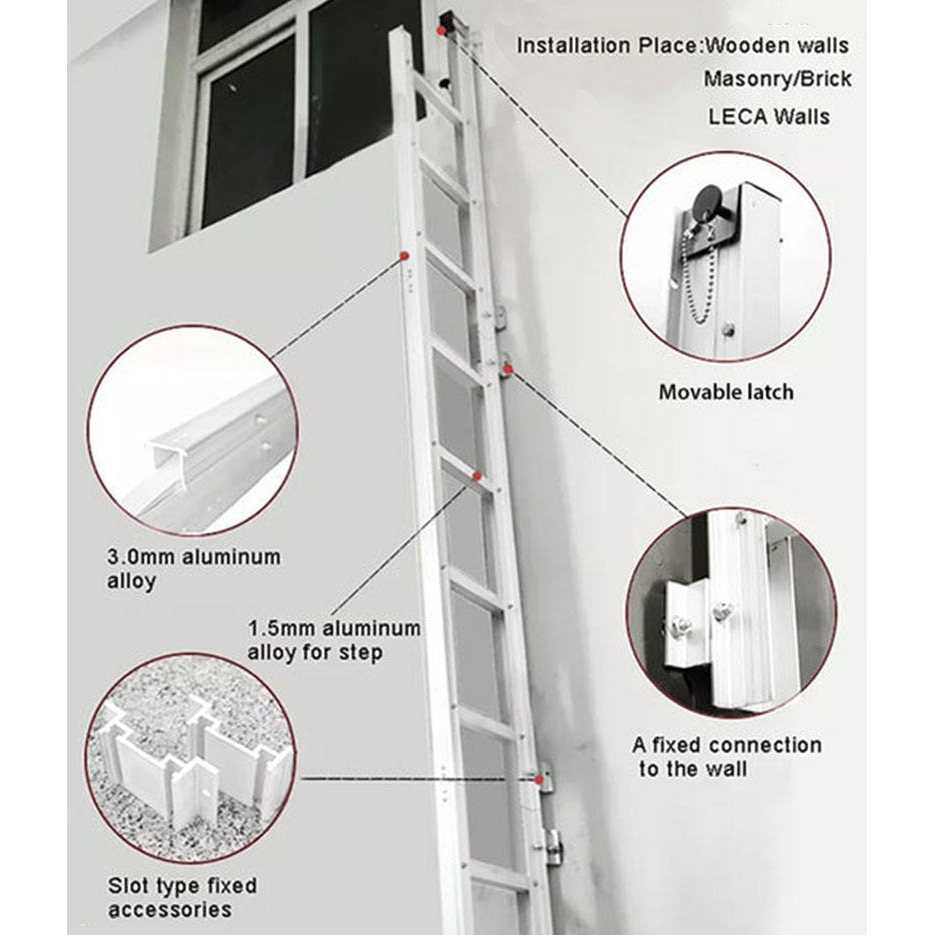 Installation Place:Wooden walls
Masonry/Brick
LECA Walls

Movable latch

3.0mm aluminum alloy

1.5mm aluminum alloy for step

A fixed connection to the wall

Slot type fixed accessories