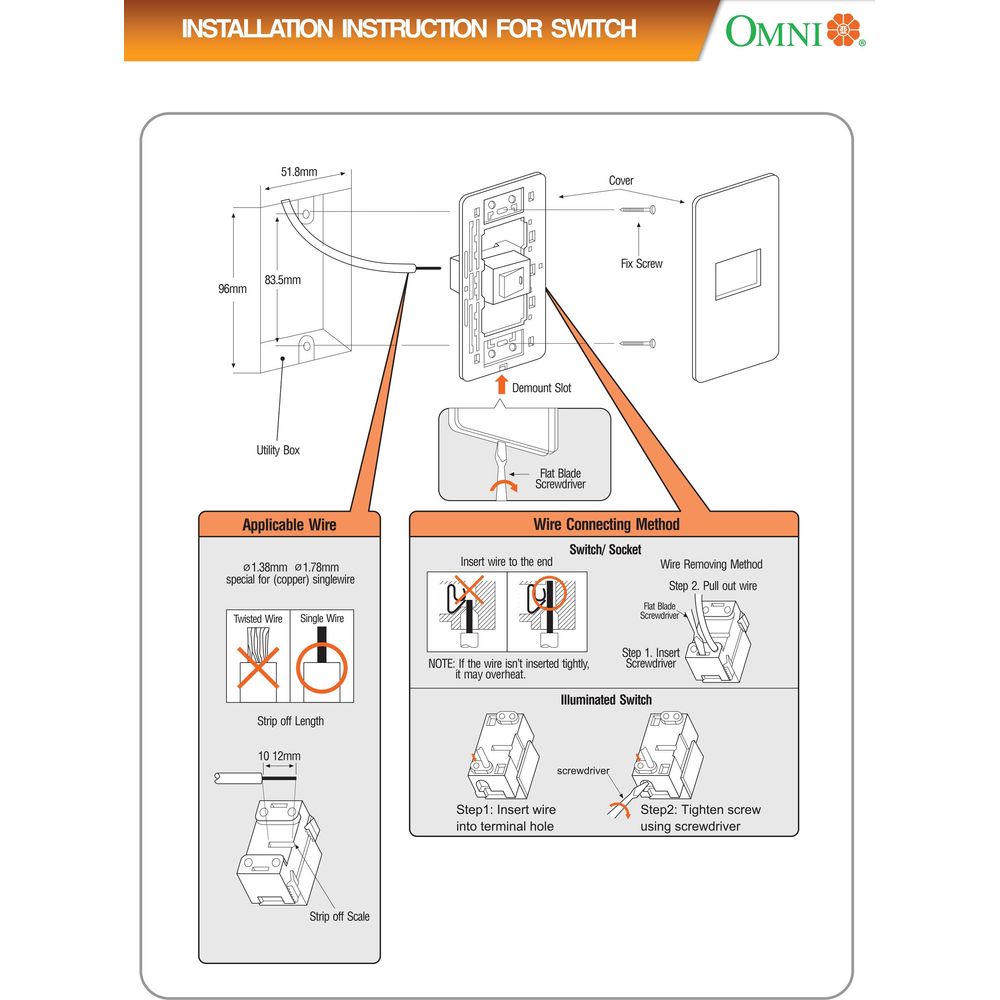 INSTALLATION INSTRUCTION FOR SWITCH

OMNI

51.8mm

96mm

83.5mm

Utility Box

Cover

Fix Screw

Demount Slot

Flat Blade Screwdriver

Applicable Wire

ø1.38mm ø1.78mm special for (copper) singlewire

Twisted Wire

Single Wire

Strip off Length

10 12mm

Strip off Scale

Wire Connecting Method

Switch/ Socket

Insert wire to the end

NOTE: If the wire isn't inserted tightly, it may overheat.

Wire Removing Method

Step 2. Pull out wire

Flat Blade Screwdriver

Step 1. Insert Screwdriver

Illuminated Switch

Step1: Insert wire into terminal hole

screwdriver

Step2: Tighten screw using screwdriver